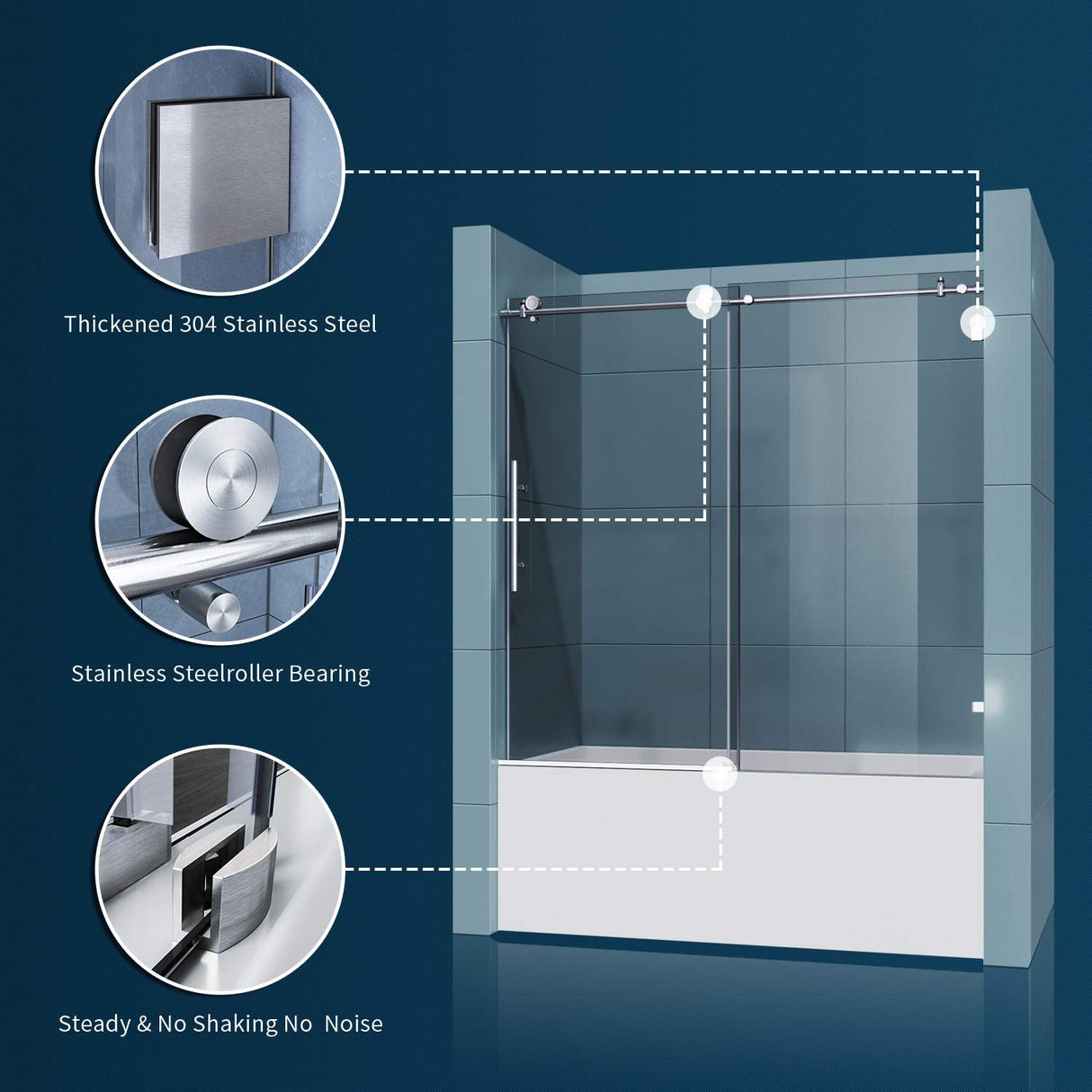 Thickened 304 Stainless Steel

Stainless Steelroller Bearing

Steady & No Shaking No  Noise